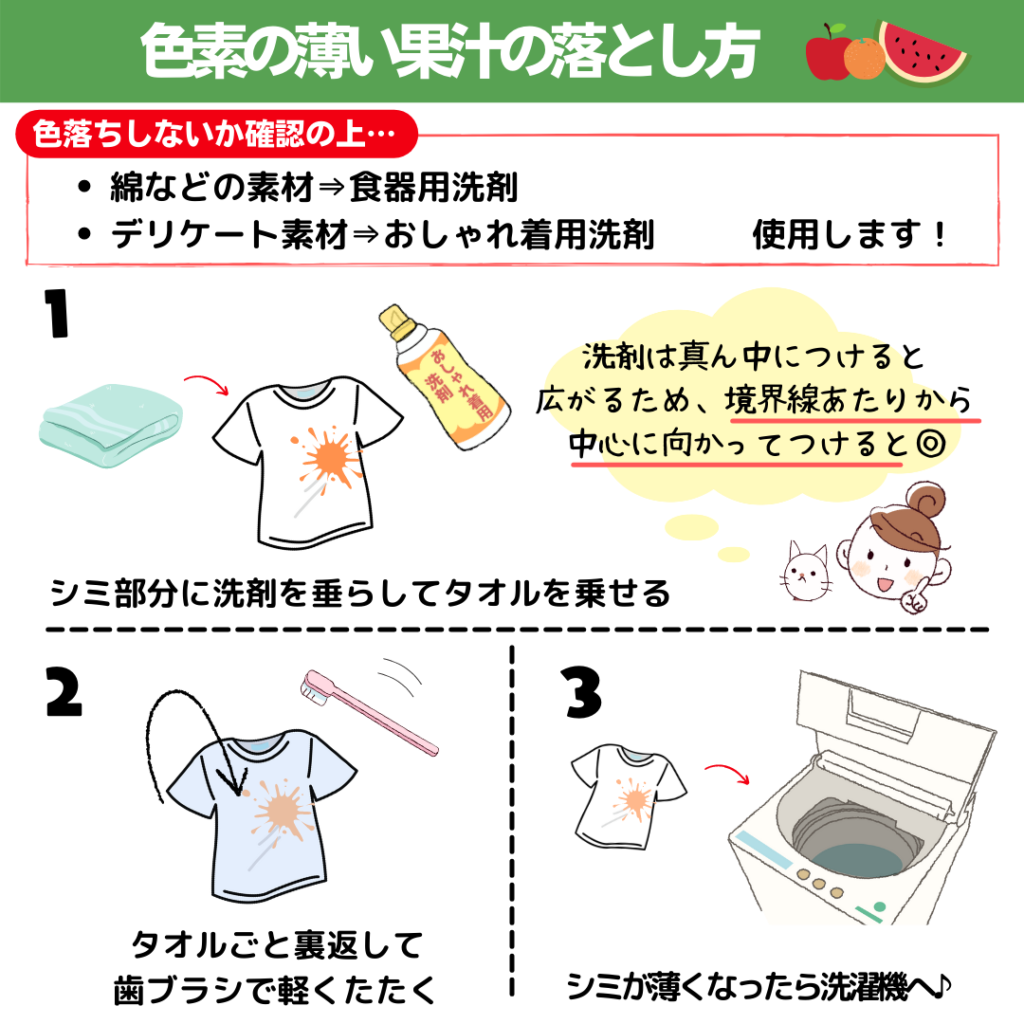 色素の薄い果汁の落とし方

色落ちしないか確認の上…

• 綿などの素材⇒食器用洗剤
• デリケート素材⇒おしゃれ着用洗剤　使用します！

1

おしゃれ着用洗剤

洗剤は真ん中につけると広がるため、境界線あたりから中心に向かってつけると◎

シミ部分に洗剤を垂らしてタオルを乗せる

2

タオルごと裏返して歯ブラシで軽くたたく

3

シミが薄くなったら洗濯機へ♪