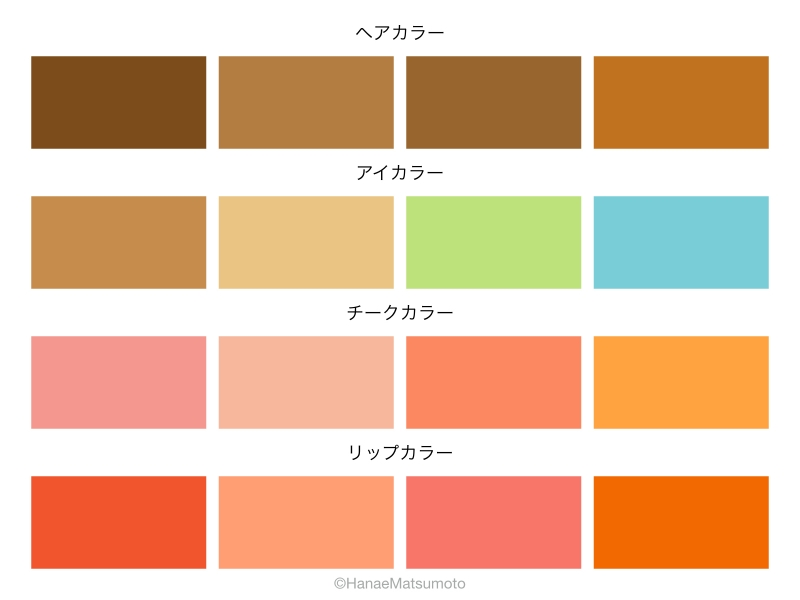 ヘアカラー

アイカラー

チークカラー

リップカラー

©HanaeMatsumoto