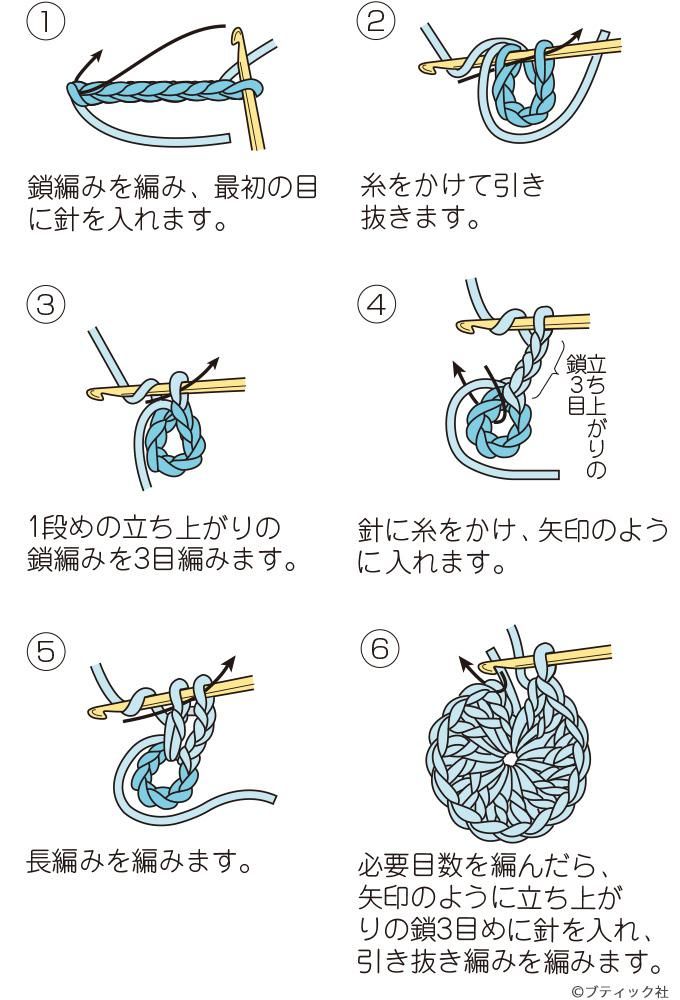 ①

鎖編みを編み、最初の目に針を入れます。

②

糸をかけて引き抜きます。

③

1段めの立ち上がりの鎖編みを3目編みます。

④

立ち上がりの鎖3目

針に糸をかけ、矢印のように入れます。

⑤

長編みを編みます。

⑥

必要目数を編んだら、矢印のように立ち上がりの鎖3目めに針を入れ、引き抜き編みを編みます。

©ブティック社