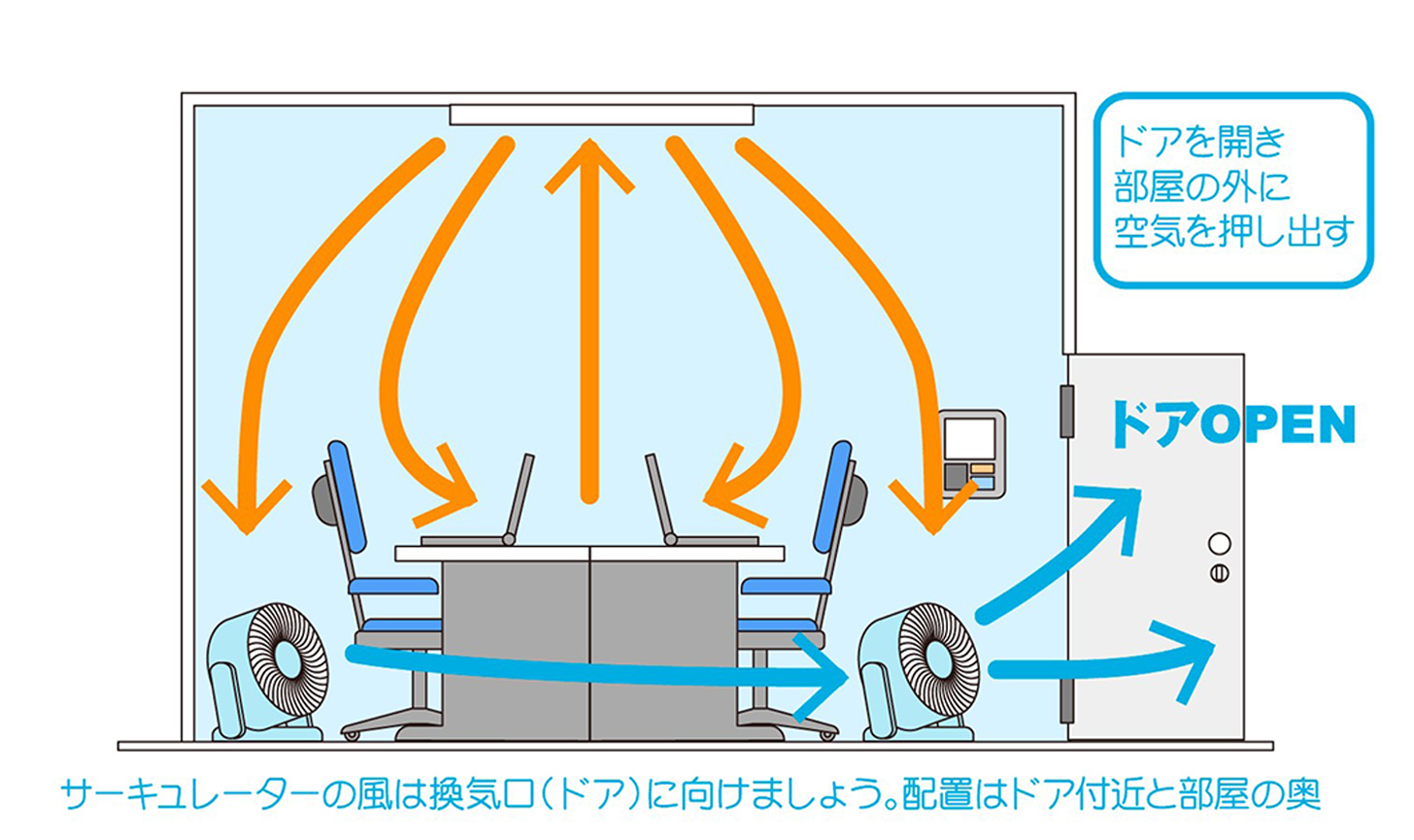 ドアを開き
部屋の外に
空気を押し出す

ドアOPEN

サーキュレーターの風は換気口（ドア）に向けましょう。配置はドア付近と部屋の奥