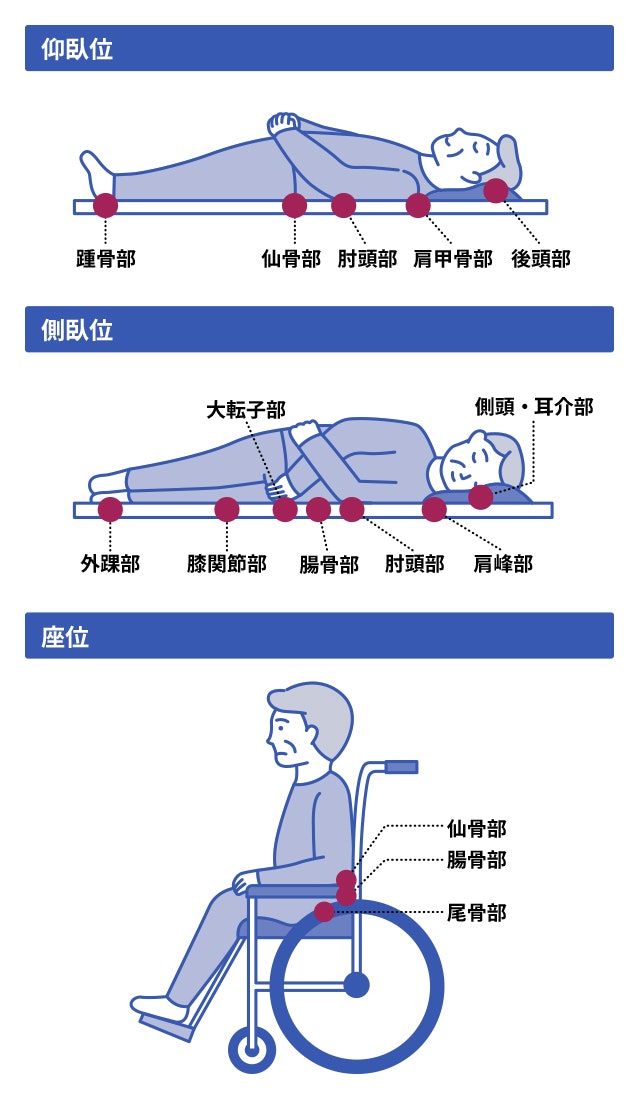 仰臥位

踵骨部
仙骨部
肘頭部
肩甲骨部
後頭部

側臥位

大転子部
側頭・耳介部
外踝部
膝関節部
腸骨部
肘頭部
肩峰部

座位

仙骨部
腸骨部
尾骨部