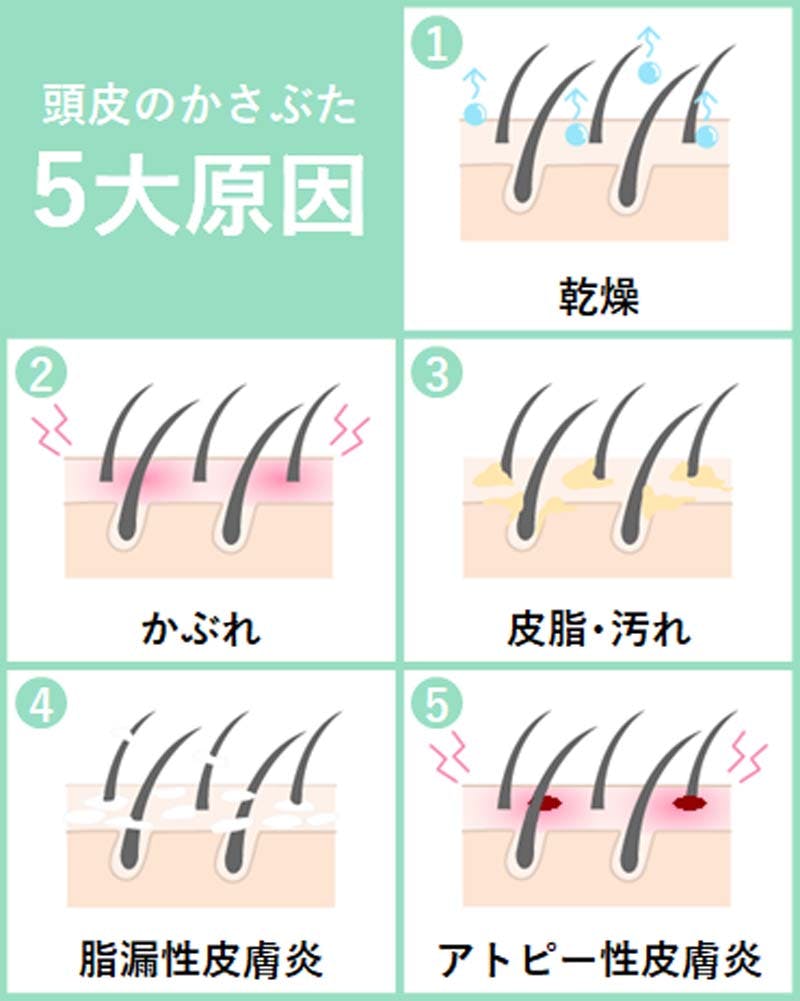 頭皮のかさぶた
5大原因

1
乾燥

2
かぶれ

3
皮脂・汚れ

4
脂漏性皮膚炎

5
アトピー性皮膚炎