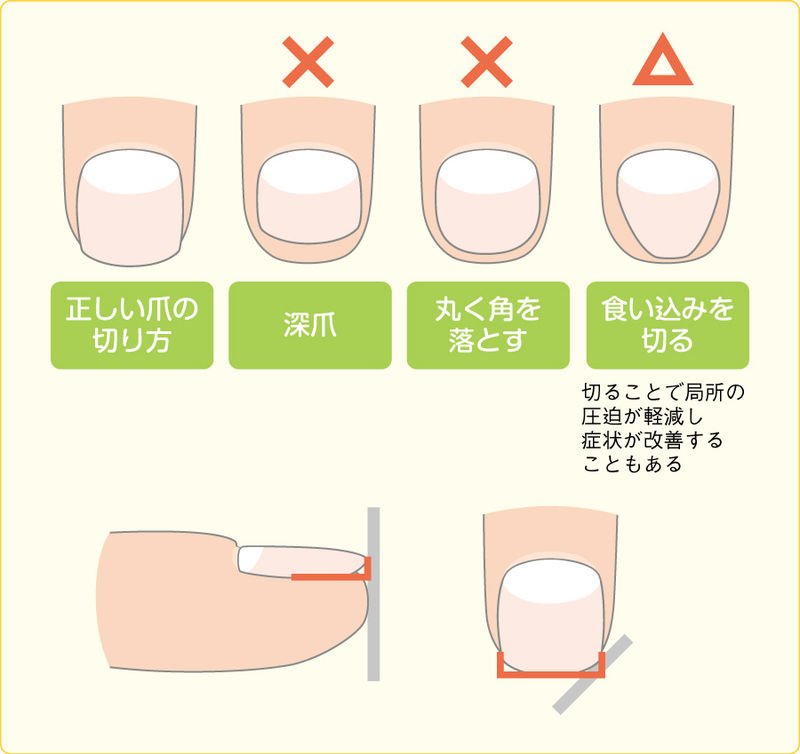 ×

×

△

正しい爪の切り方

深爪

丸く角を落とす

食い込みを切る

切ることで局所の圧迫が軽減し症状が改善することもある