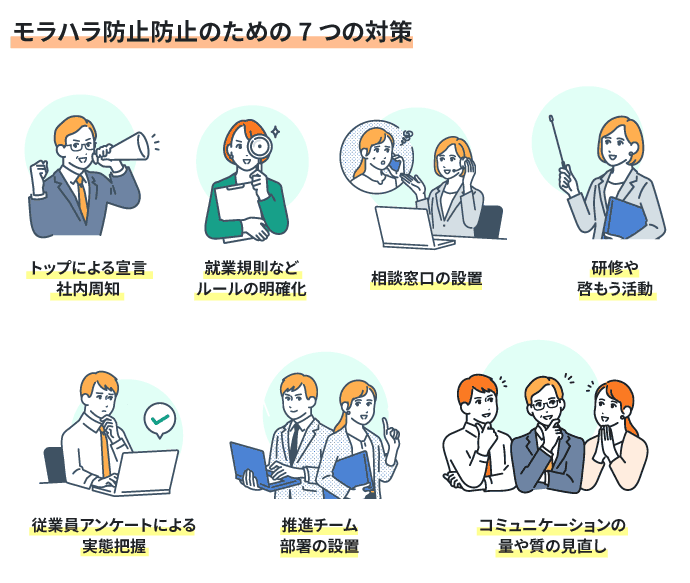 モラハラ防止防止のための 7 つの対策

トップによる宣言
社内周知

就業規則など
ルールの明確化

相談窓口の設置

研修や
啓もう活動

従業員アンケートによる
実態把握

推進チーム
部署の設置

コミュニケーションの
量や質の見直し