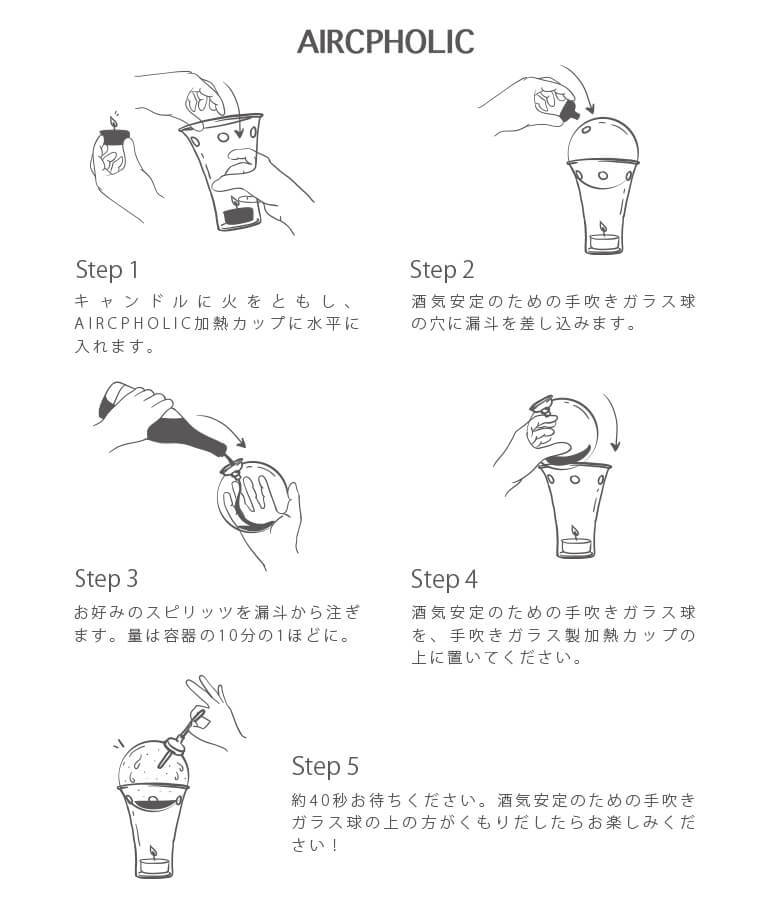 AIRCPHOLIC

Step 1
キャンドルに火をともし、AIRCPHOLIC加熱カップに水平に入れます。

Step 2
酒気安定のための手吹きガラス球の穴に漏斗を差し込みます。

Step 3
お好みのスピリッツを漏斗から注ぎます。量は容器の10分の1ほどに。

Step 4
酒気安定のための手吹きガラス球を、手吹きガラス製加熱カップの上に置いてください。

Step 5
約40秒お待ちください。酒気安定のための手吹きガラス球の上の方がくもりだしたらお楽しみください！