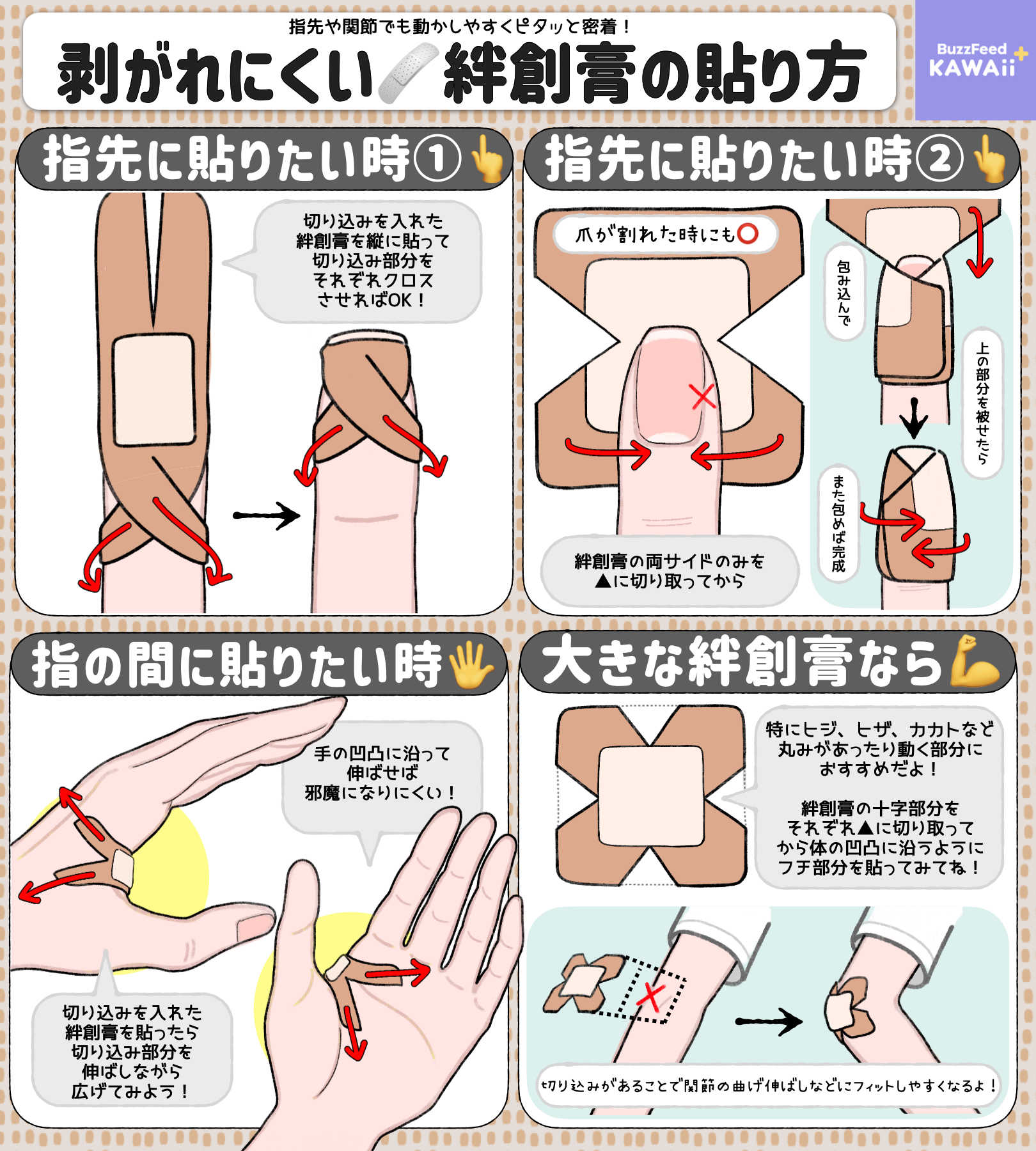 指先や関節でも動かしやすくピタッと密着！

剥がれにくい絆創膏の貼り方

BuzzFeed KAWAii

指先に貼りたい時①

切り込みを入れた絆創膏を縦に貼って切り込み部分をそれぞれクロスさせればOK！

指先に貼りたい時②

爪が割れた時にも○

絆創膏の両サイドのみを▲に切り取ってから

包み込んで

上の部分を被せたら

また包めば完成

指の間に貼りたい時

手の凹凸に沿って伸ばせば邪魔になりにくい！

切り込みを入れた絆創膏を貼ったら切り込み部分を伸ばしながら広げてみよう！

大きな絆創膏なら

特にヒジ、ヒザ、カカトなど丸みがあったり動く部分におすすめだよ！

絆創膏の十字部分をそれぞれ▲に切り取ってから体の凹凸に沿うようにフチ部分を貼ってみてね！

切り込みがあることで関節の曲げ伸ばしなどにフィットしやすくなるよ！