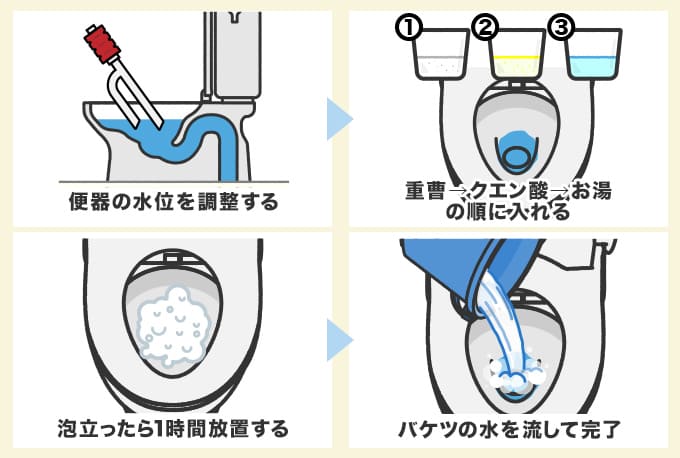 便器の水位を調整する

①
②
③

重曹→クエン酸→お湯の順に入れる

泡立ったら1時間放置する

バケツの水を流して完了