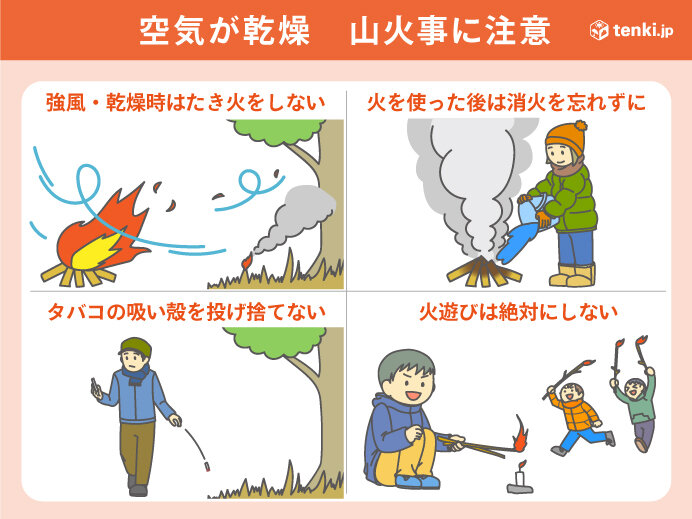 空気が乾燥　山火事に注意

tenki.jp

強風・乾燥時はたき火をしない

火を使った後は消火を忘れずに

タバコの吸い殻を投げ捨てない

火遊びは絶対にしない