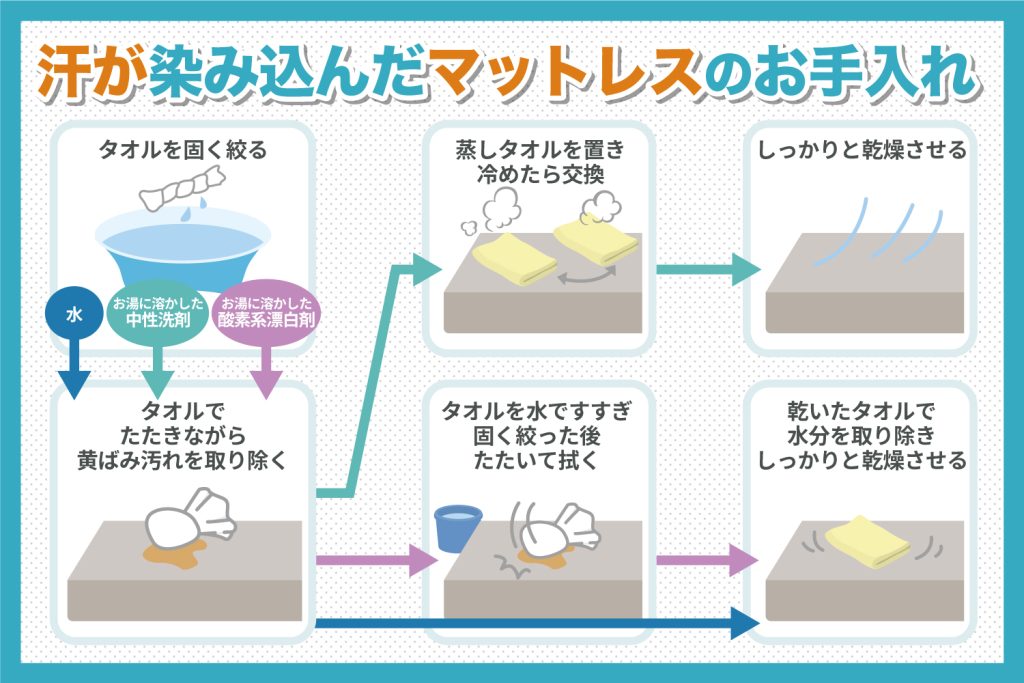 汗が染み込んだマットレスのお手入れ

タオルを固く絞る

水

お湯に溶かした
中性洗剤

お湯に溶かした
酸素系漂白剤

タオルで
たたきながら
黄ばみ汚れを取り除く

蒸しタオルを置き
冷めたら交換

しっかりと乾燥させる

タオルを水ですすぎ
固く絞った後
たたいて拭く

乾いたタオルで
水分を取り除き
しっかりと乾燥させる