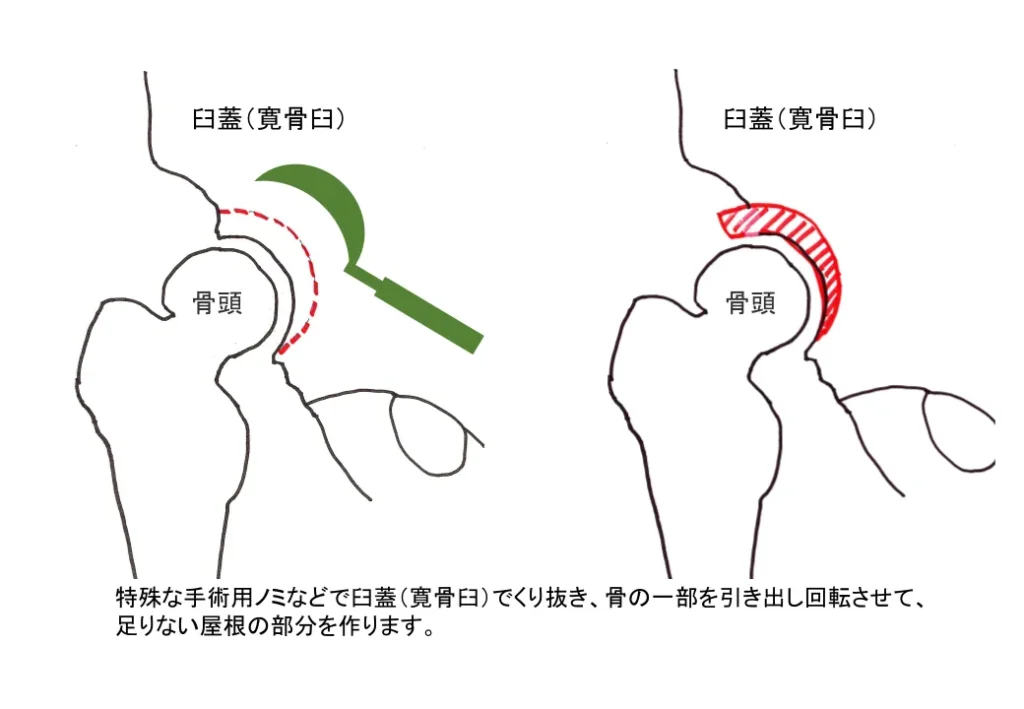 臼蓋（寛骨臼）

骨頭

臼蓋（寛骨臼）

骨頭

特殊な手術用ノミなどで臼蓋（寛骨臼）でくり抜き、骨の一部を引き出し回転させて、足りない屋根の部分を作ります。