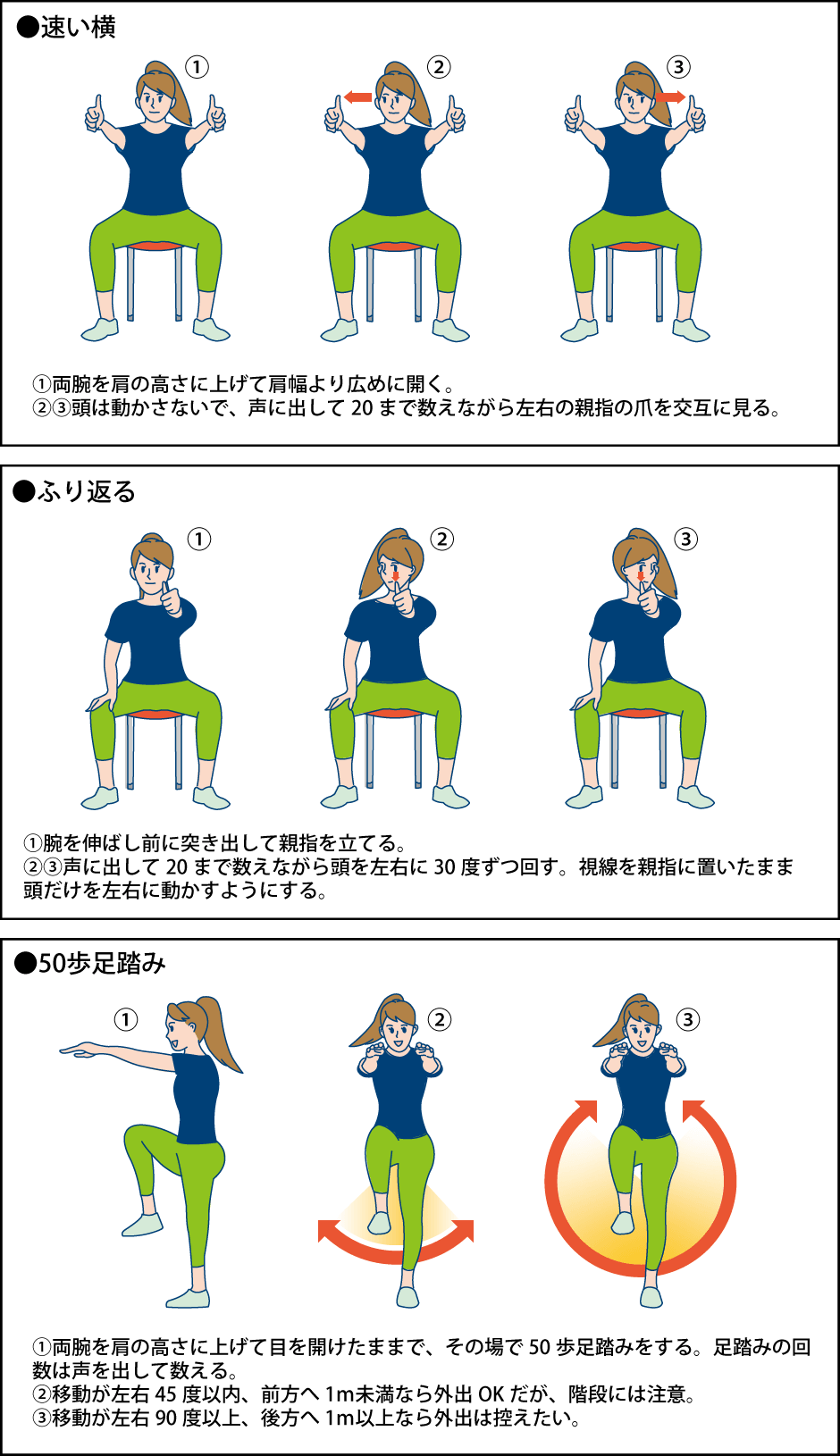 ●速い横

①

②

③

①両腕を肩の高さに上げて肩幅より広めに開く。
②③頭は動かさないで、声に出して 20 まで数えながら左右の親指の爪を交互に見る。

●ふり返る

①

②

③

①腕を伸ばし前に突き出して親指を立てる。
②③声に出して 20 まで数えながら頭を左右に 30 度ずつ回す。視線を親指に置いたまま頭だけを左右に動かすようにする。

●50歩足踏み

①

②

③

①両腕を肩の高さに上げて目を開けたままで、その場で 50 歩足踏みをする。足踏みの回数は声を出して数える。
②移動が左右 45 度以内、前方へ 1m未満なら外出 OK だが、階段には注意。
③移動が左右 90 度以上、後方へ 1m以上なら外出は控えたい。