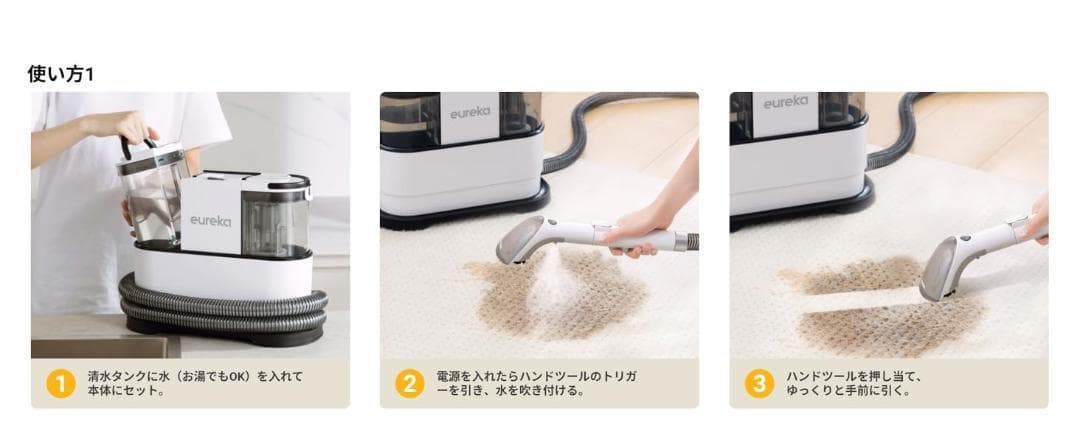 使い方1

eureka

1 清水タンクに水（お湯でもOK）を入れて本体にセット。

eureka

2 電源を入れたらハンドツールのトリガーを引き、水を吹き付ける。

eureka

3 ハンドツールを押し当て、ゆっくりと手前に引く。