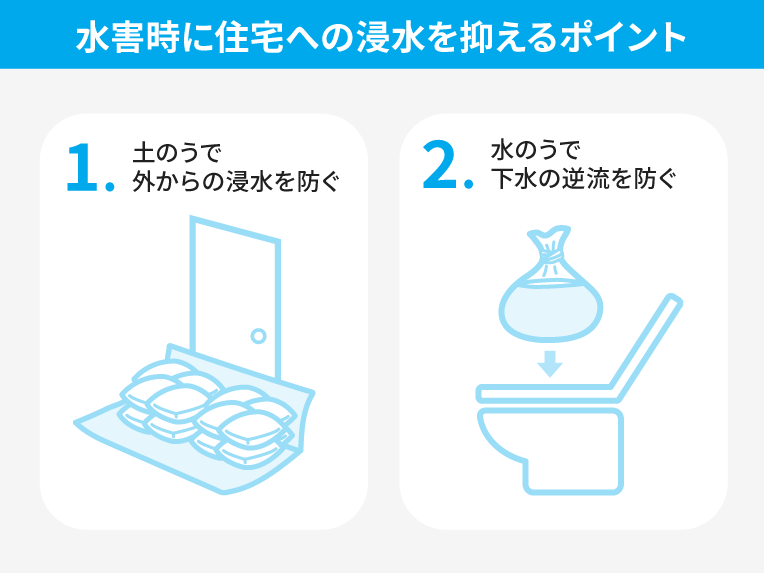 水害時に住宅への浸水を抑えるポイント

1. 土のうで
外からの浸水を防ぐ

2. 水のうで
下水の逆流を防ぐ