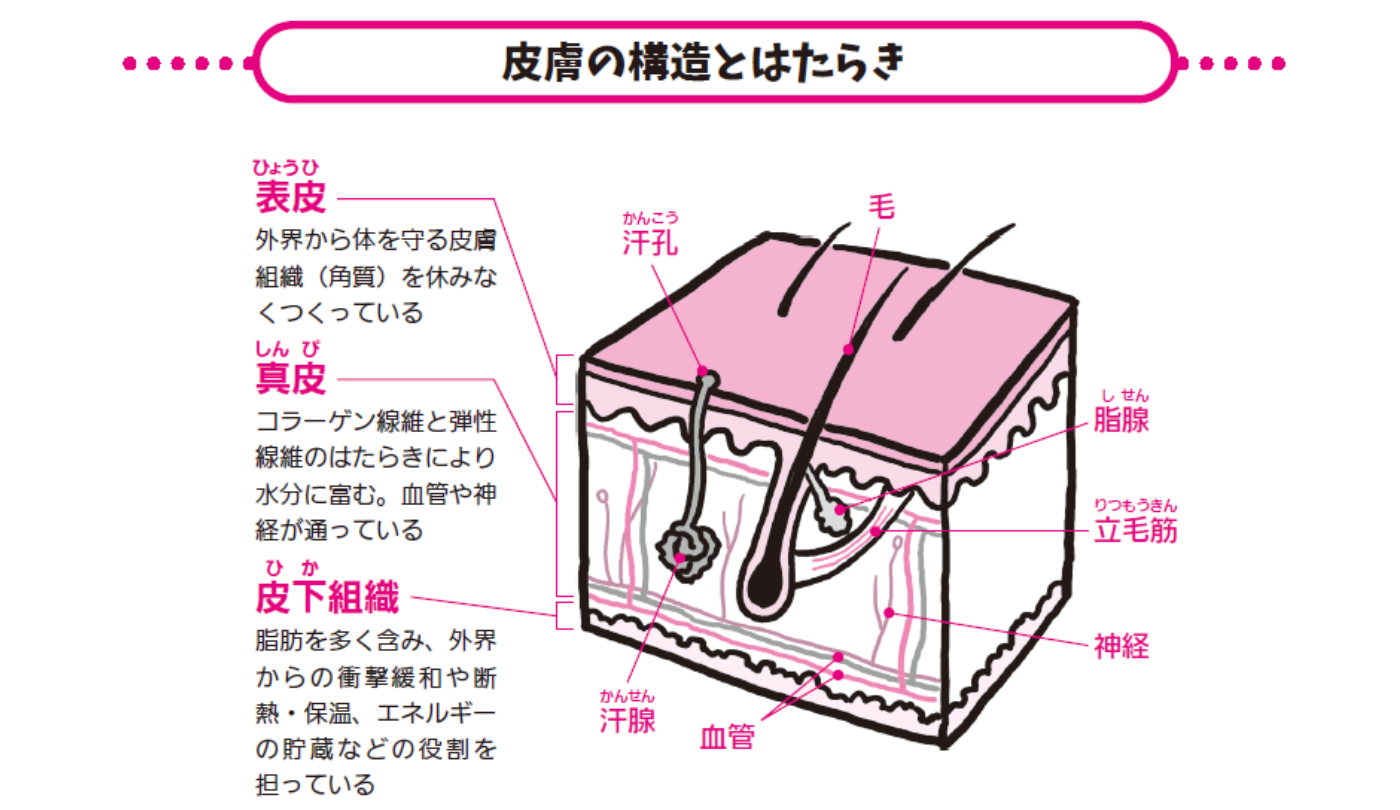 皮膚の構造とはたらき

ひょうひ
表皮
外界から体を守る皮膚組織（角質）を休みなくつくっている

しんぴ
真皮
コラーゲン線維と弾性線維のはたらきにより水分に富む。血管や神経が通っている

ひか
皮下組織
脂肪を多く含み、外界からの衝撃緩和や断熱・保温、エネルギーの貯蔵などの役割を担っている

かんこう
汗孔

毛

しせん
脂腺

りつもうきん
立毛筋

神経

かんせん
汗腺

血管