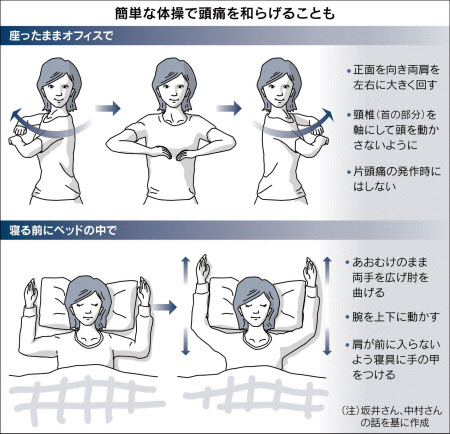 簡単な体操で頭痛を和らげることも

座ったままオフィスで

・正面を向き両肩を左右に大きく回す

・頸椎（首の部分）を軸にして頭を動かさないように

・片頭痛の発作時にはしない

寝る前にベッドの中で

・あおむけのまま両手を広げ肘を曲げる

・腕を上下に動かす

・肩が前に入らないよう寝具に手の甲をつける

（注）坂井さん、中村さんの話を基に作成