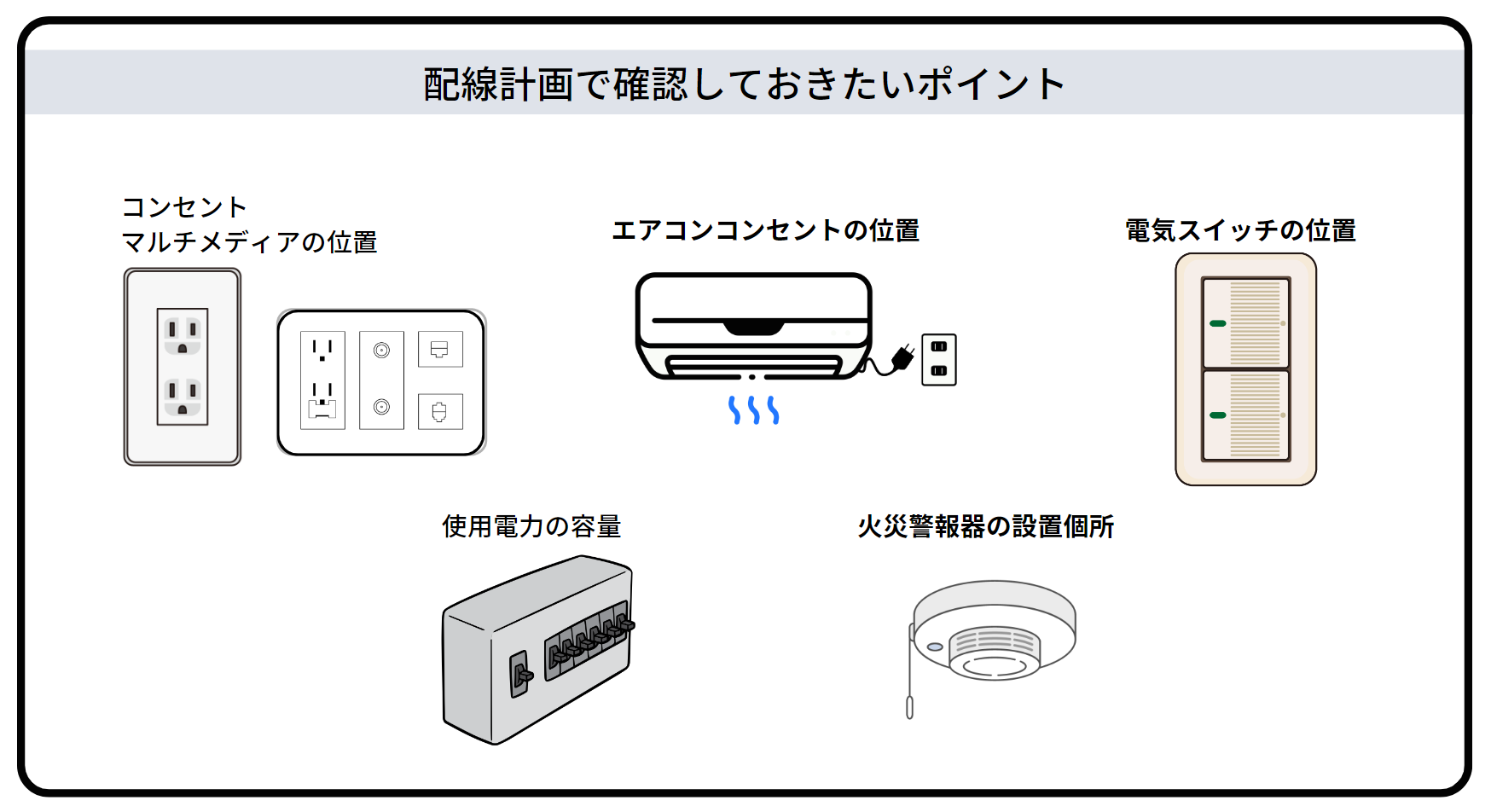 配線計画で確認しておきたいポイント

コンセント
マルチメディアの位置

エアコンコンセントの位置

電気スイッチの位置

使用電力の容量

火災警報器の設置個所