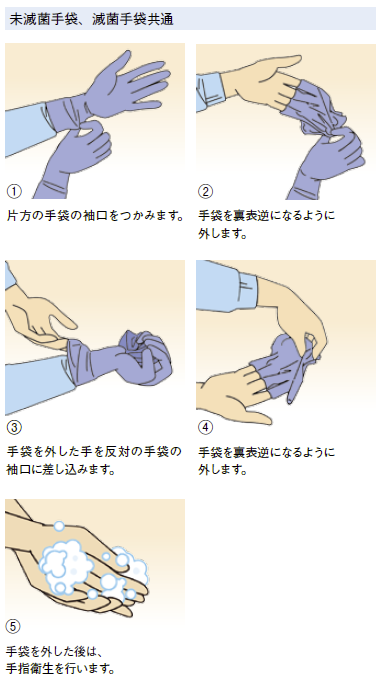 未滅菌手袋、滅菌手袋共通

①
片方の手袋の袖口をつかみます。

②
手袋を裏表逆になるように外します。

③
手袋を外した手を反対の手袋の袖口に差し込みます。

④
手袋を裏表逆になるように外します。

⑤
手袋を外した後は、手指衛生を行います。