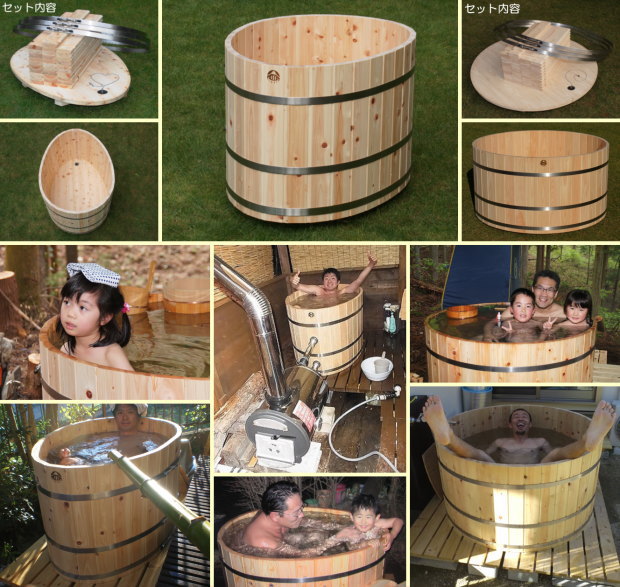 セット内容

セット内容