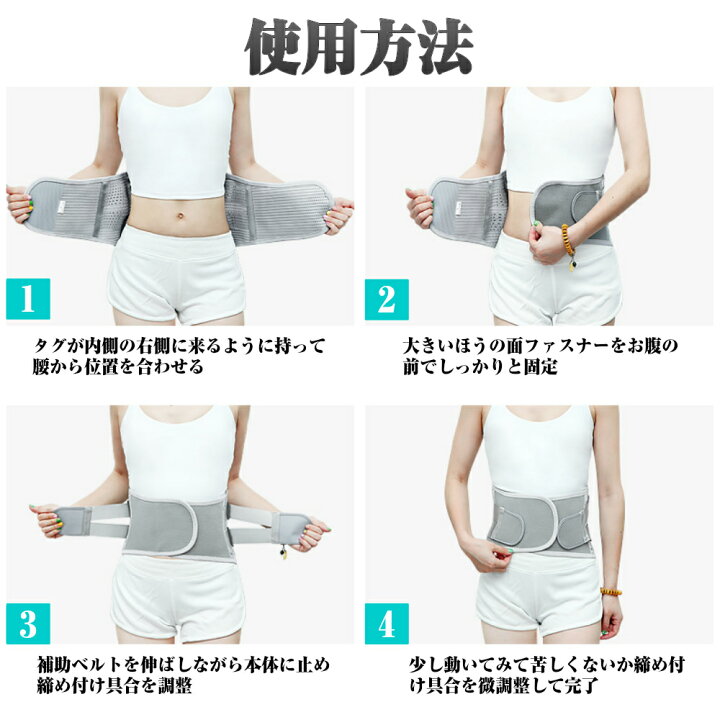 使用方法

1

タグが内側の右側に来るように持って腰から位置を合わせる

2

大きいほうの面ファスナーをお腹の前でしっかりと固定

3

補助ベルトを伸ばしながら本体に止め締め付け具合を調整

4

少し動いてみて苦しくないか締め付け具合を微調整して完了